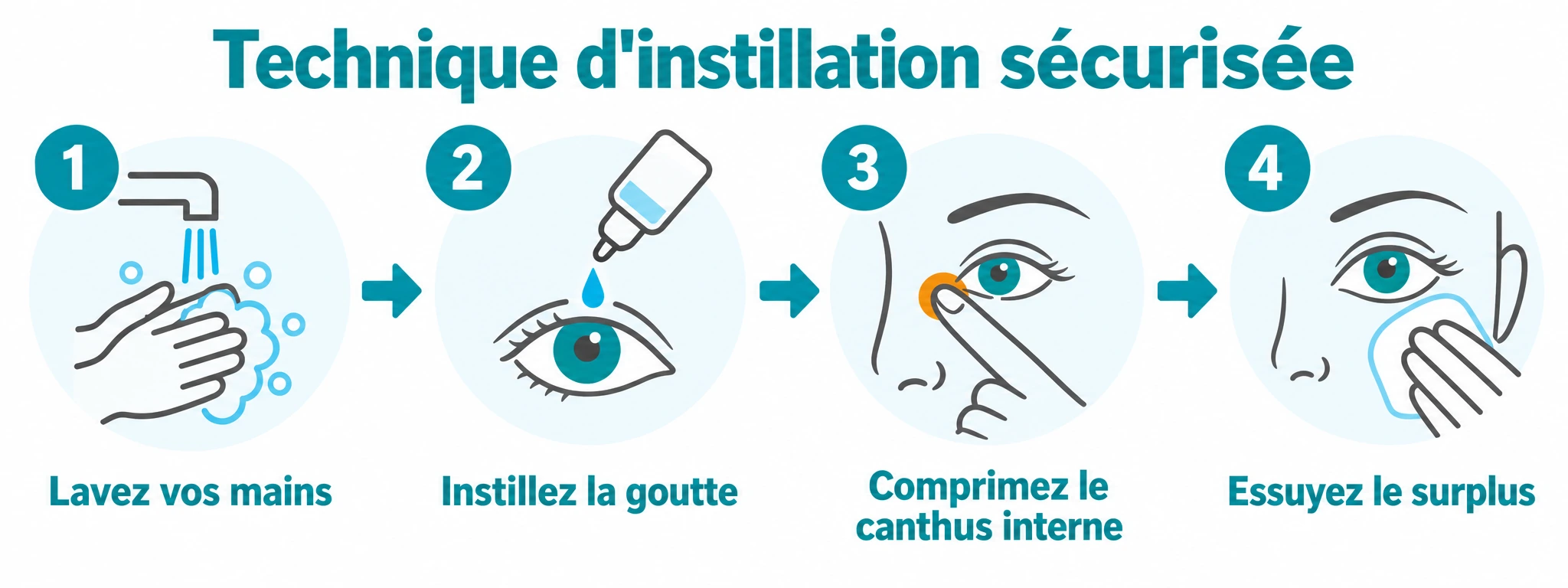 Technique d'instillation sécurisée

1

Lavez vos mains

2

Instillez la goutte

3

Comprimez le canthus interne

4

Essuyez le surplus