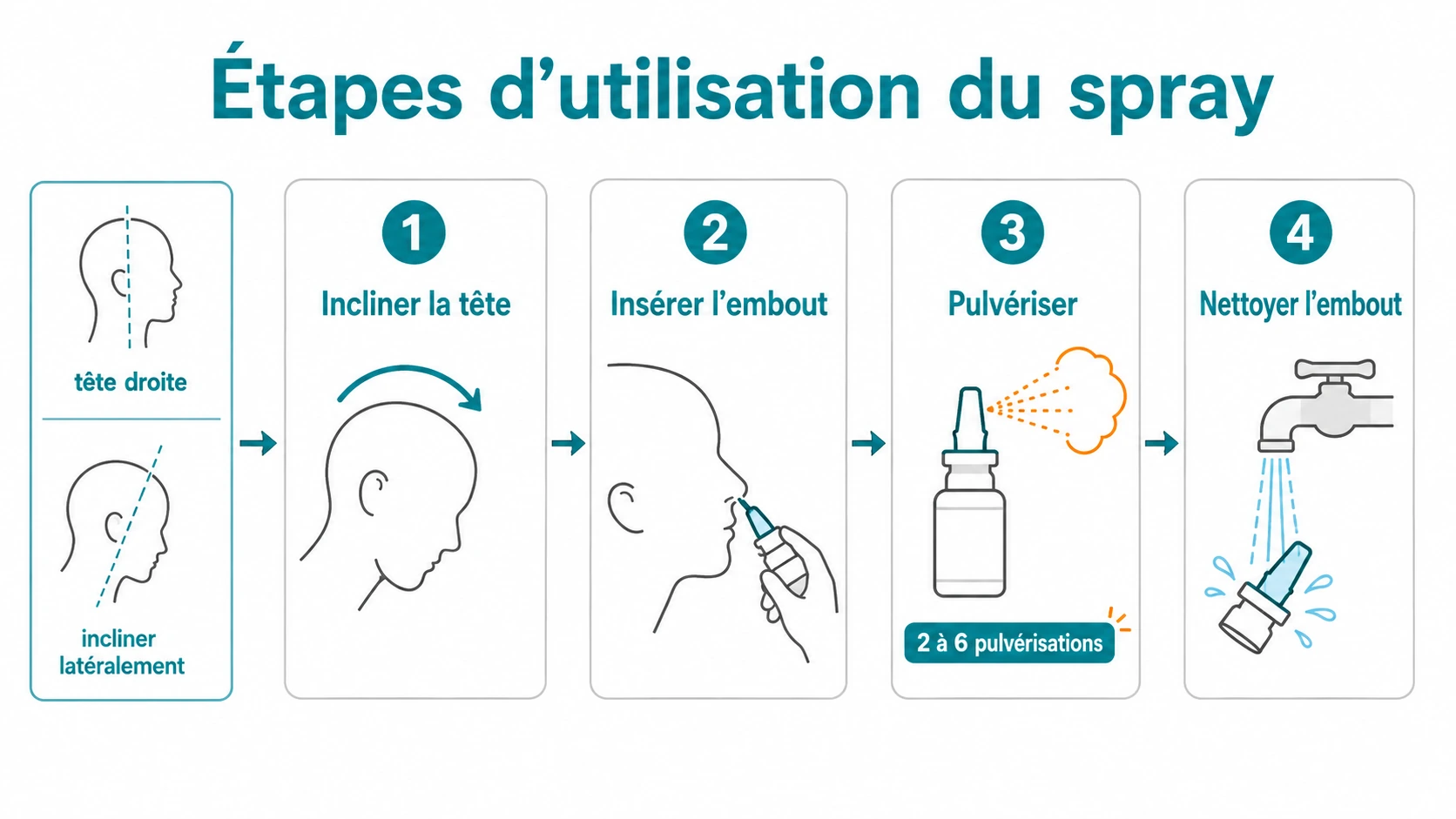 Étapes d’utilisation du spray

tête droite

incliner latéralement

1
Incliner la tête

2
Insérer l’embout

3
Pulvériser

2 à 6 pulvérisations

4
Nettoyer l’embout